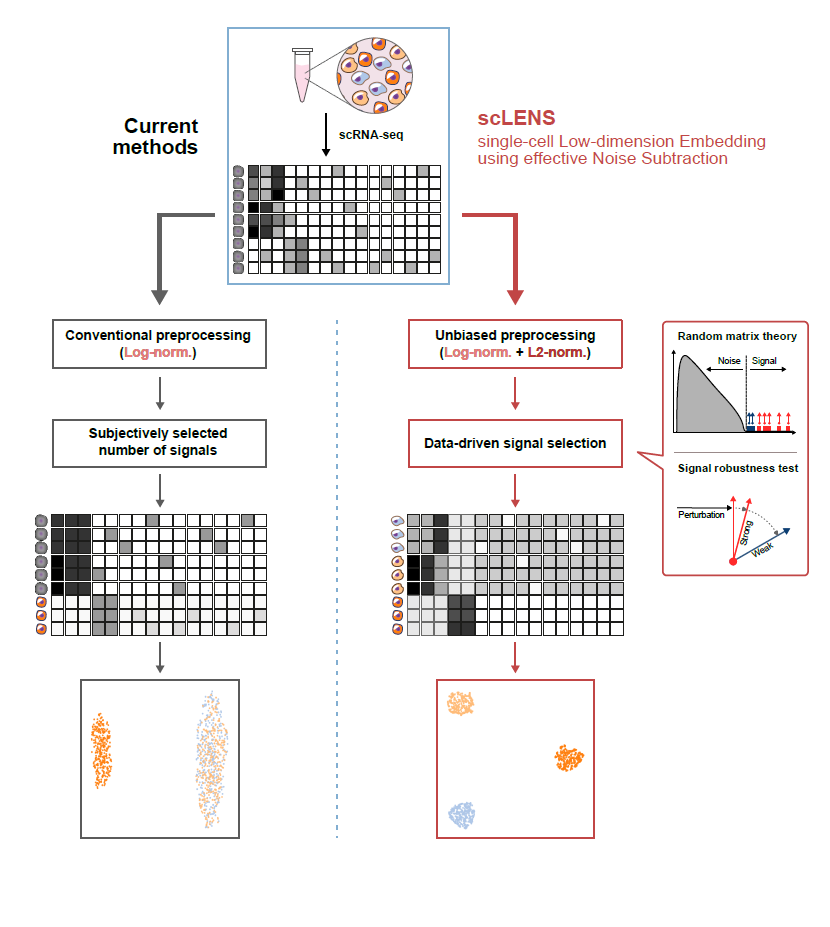 Current methods

scRNA-seq

scLENS
single-cell Low-dimension Embedding using effective Noise Subtraction

Conventional preprocessing (Log-norm.)

Subjectively selected number of signals

Unbiased preprocessing (Log-norm. + L2-norm.)

Data-driven signal selection

Random matrix theory

Noise

Signal

Signal robustness test

Perturbation

Strong

Weak