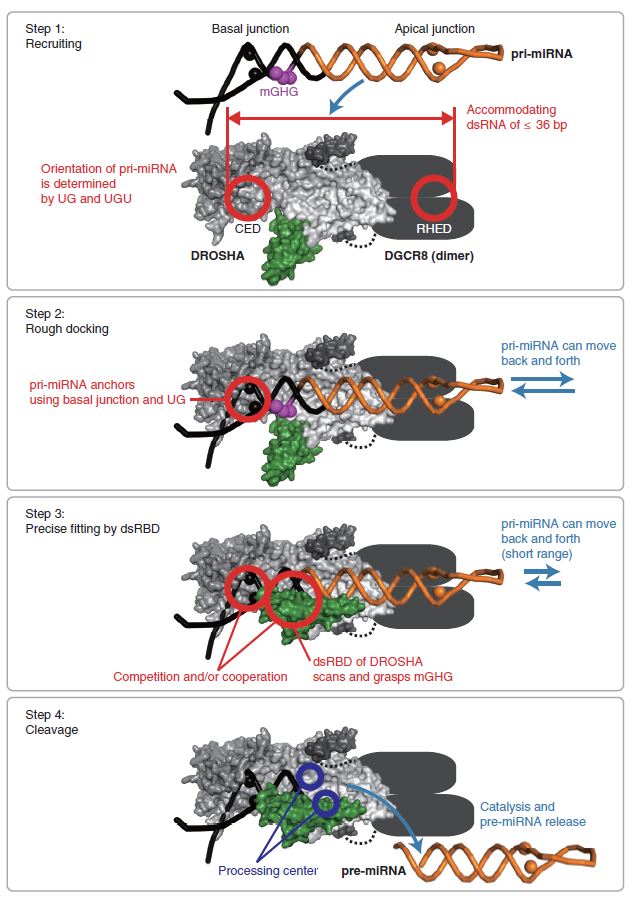 Step 1:
Recruiting

Basal junction

Apical junction

pri-miRNA

mGHG

Accommodating dsRNA of ≤ 36 bp

Orientation of pri-miRNA is determined by UG and UGU

CED

RHED

DROSHA

DGCR8 (dimer)

Step 2:
Rough docking

pri-miRNA anchors using basal junction and UG

pri-miRNA can move back and forth

Step 3:
Precise fitting by dsRBD

pri-miRNA can move back and forth (short range)

Competition and/or cooperation

dsRBD of DROSHA scans and grasps mGHG

Step 4:
Cleavage

Catalysis and pre-miRNA release

Processing center

pre-miRNA